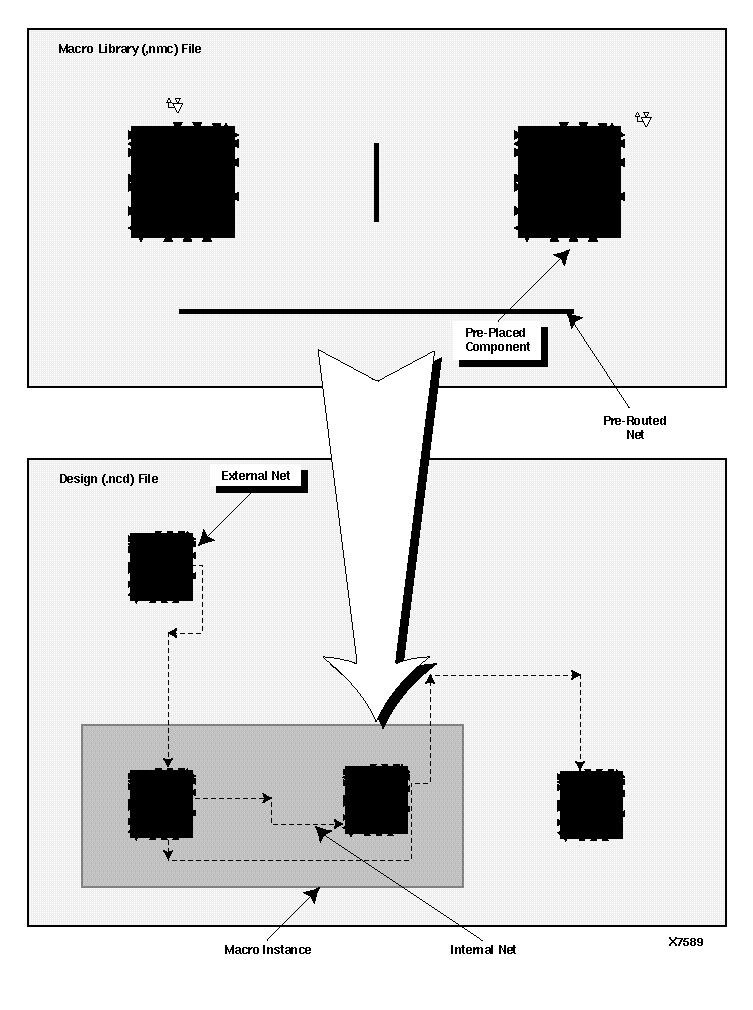 Macro Library (.nmc) File

Pre-Placed Component

Pre-Routed Net

Design (.ncd) File

External Net

Macro Instance

Internal Net

X7589